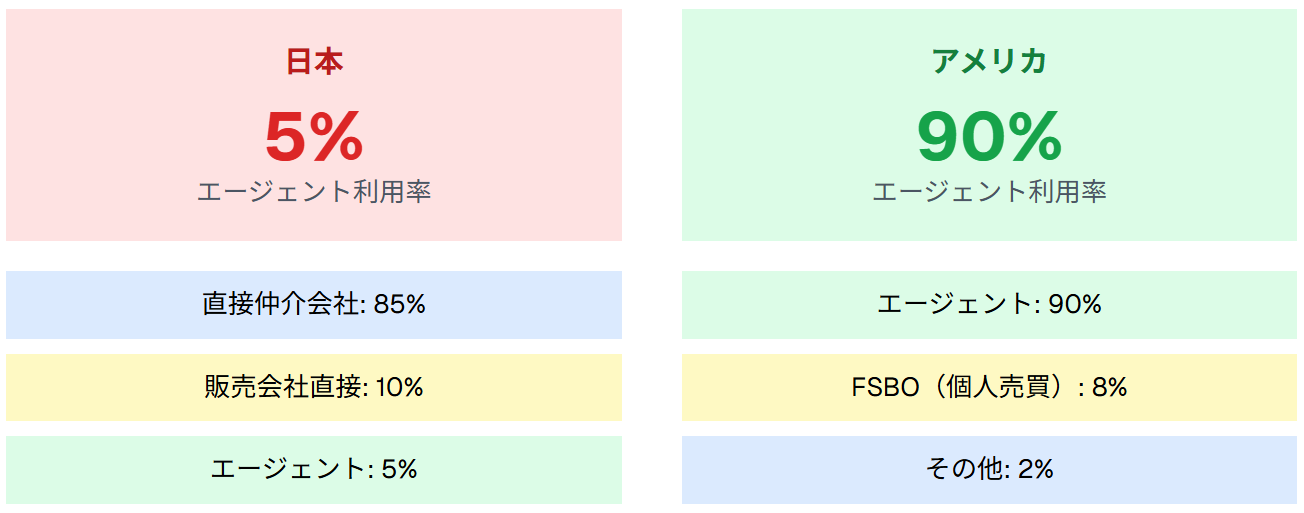 日本

5%

エージェント利用率

直接仲介会社: 85%

販売会社直接: 10%

エージェント: 5%

アメリカ

90%

エージェント利用率

エージェント: 90%

FSBO（個人売買）: 8%

その他: 2%