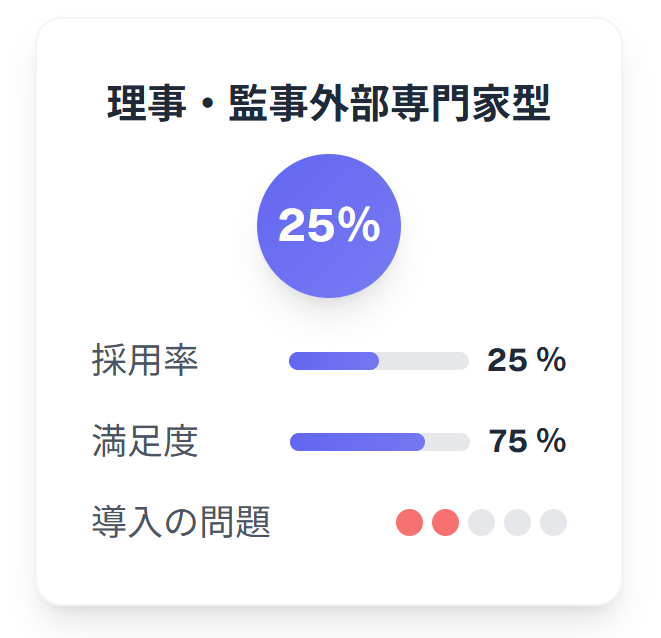 理事・監事外部専門家型

25%

採用率 25 %

満足度 75 %

導入の問題