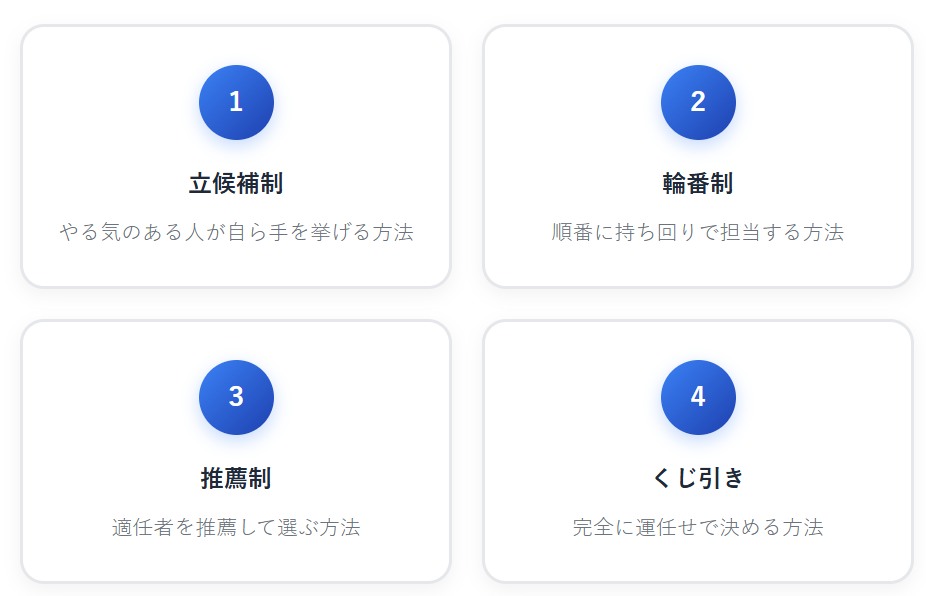 1

立候補制

やる気のある人が自ら手を挙げる方法

2

輪番制

順番に持ち回りで担当する方法

3

推薦制

適任者を推薦して選ぶ方法

4

くじ引き

完全に運任せで決める方法